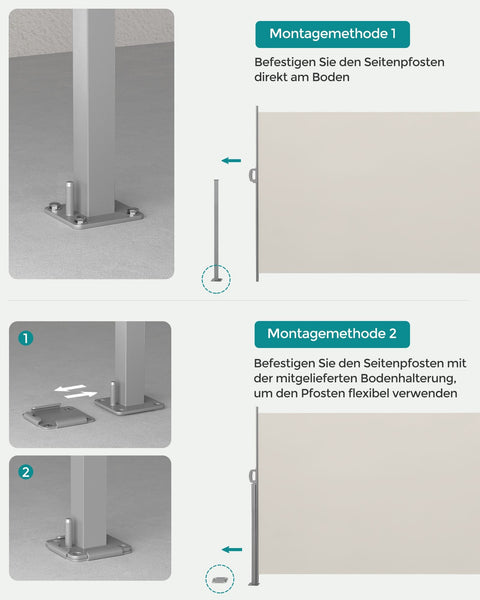 Montagemethode 1

Befestigen Sie den Seitenpfosten direkt am Boden

1

2

Montagemethode 2

Befestigen Sie den Seitenpfosten mit der mitgelieferten Bodenhalterung, um den Pfosten flexibel verwenden