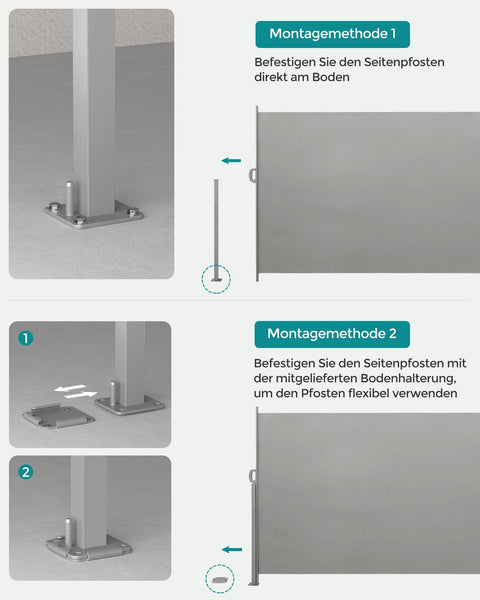 Montagemethode 1

Befestigen Sie den Seitenpfosten direkt am Boden

1

2

Montagemethode 2

Befestigen Sie den Seitenpfosten mit der mitgelieferten Bodenhalterung, um den Pfosten flexibel verwenden