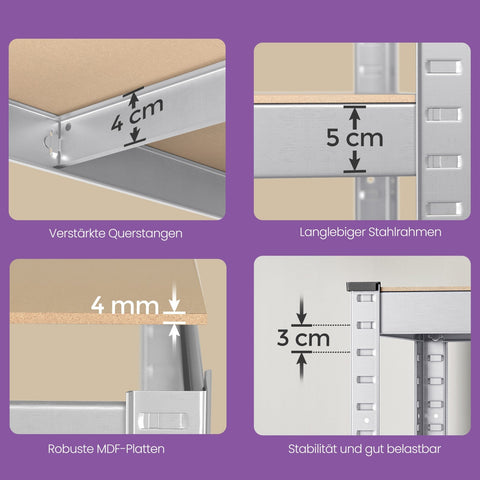 4 cm

Verstärkte Querstangen

5 cm

Langlebiger Stahlrahmen

4 mm

Robuste MDF-Platten

3 cm

Stabilität und gut belastbar