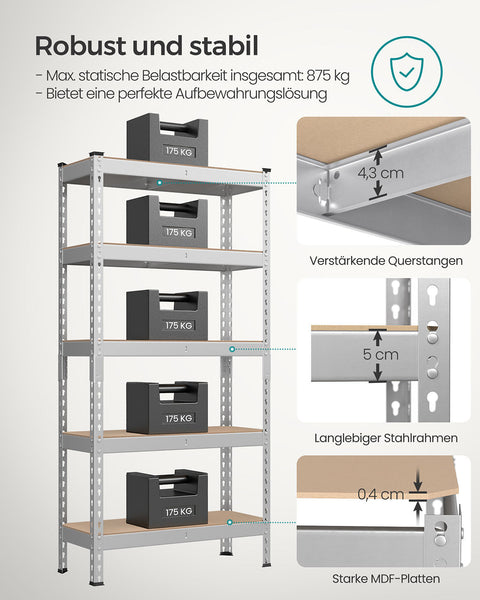 Robust und stabil
- Max. statische Belastbarkeit insgesamt: 875 kg
- Bietet eine perfekte Aufbewahrungslösung

175 KG

175 KG

175 KG

175 KG

175 KG

4,3 cm

Verstärkende Querstangen

5 cm

Langlebiger Stahlrahmen

0,4 cm

Starke MDF-Platten