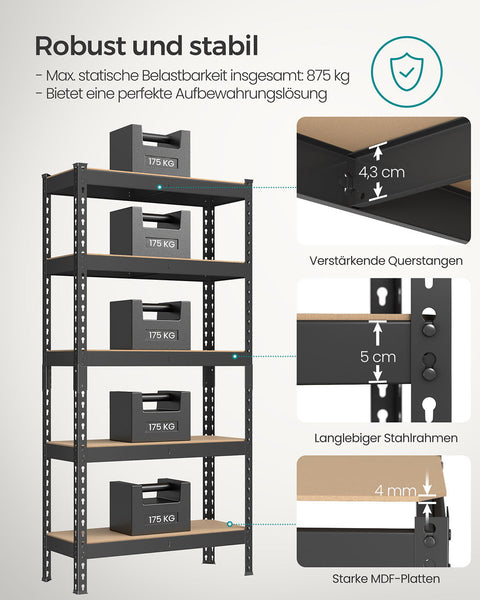 Robust und stabil

- Max. statische Belastbarkeit insgesamt: 875 kg
- Bietet eine perfekte Aufbewahrungslösung

175 KG

175 KG

175 KG

175 KG

175 KG

4,3 cm

Verstärkende Querstangen

5 cm

Langlebiger Stahlrahmen

4 mm

Starke MDF-Platten