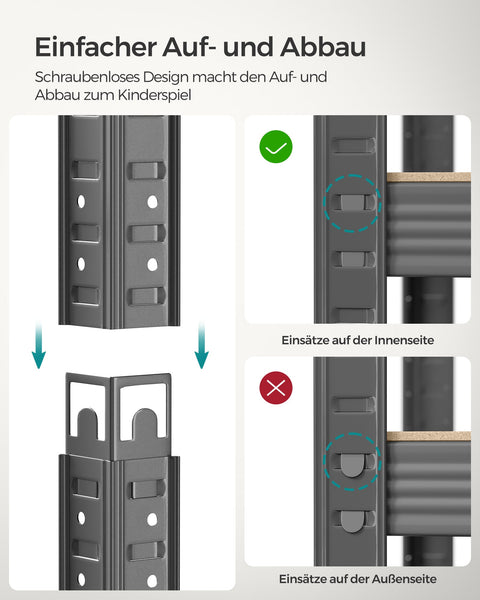 Einfacher Auf- und Abbau

Schraubenloses Design macht den Auf- und Abbau zum Kinderspiel

Einsätze auf der Innenseite

Einsätze auf der Außenseite