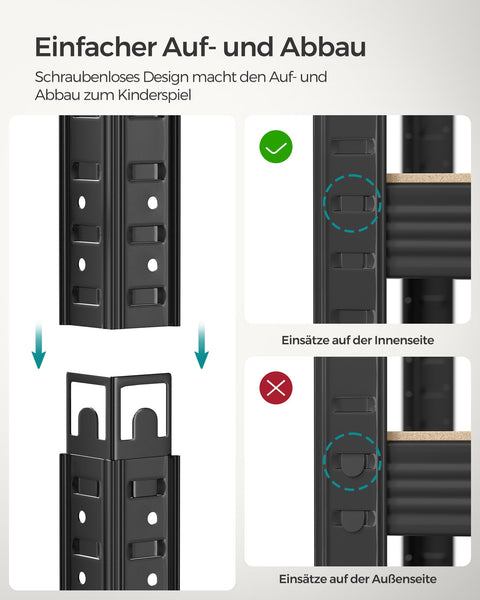 Einfacher Auf- und Abbau

Schraubenloses Design macht den Auf- und Abbau zum Kinderspiel

Einsätze auf der Innenseite

Einsätze auf der Außenseite