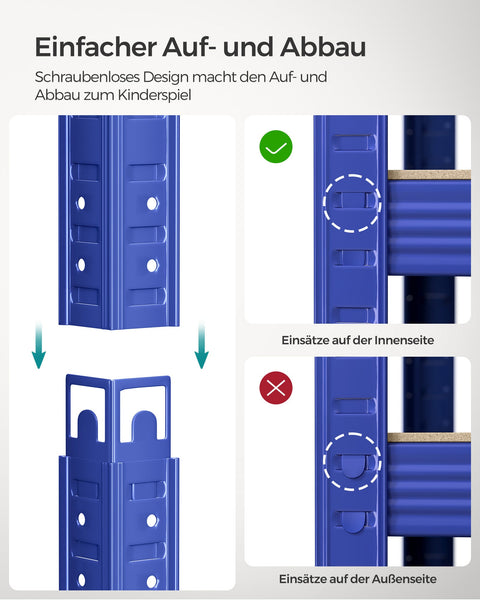 Einfacher Auf- und Abbau

Schraubenloses Design macht den Auf- und Abbau zum Kinderspiel

Einsätze auf der Innenseite

Einsätze auf der Außenseite