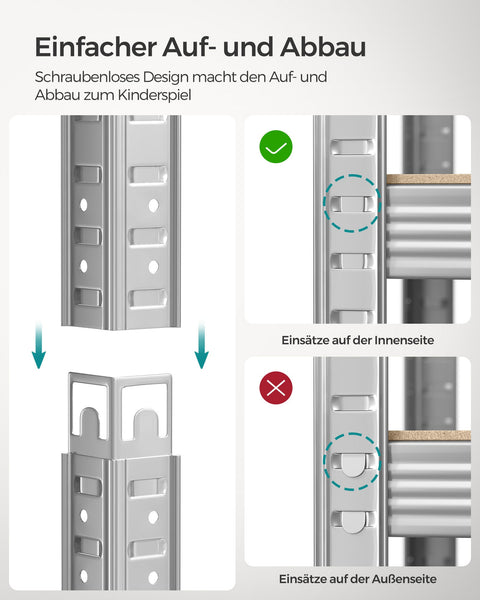 Einfacher Auf- und Abbau

Schraubenloses Design macht den Auf- und Abbau zum Kinderspiel

Einsätze auf der Innenseite

Einsätze auf der Außenseite