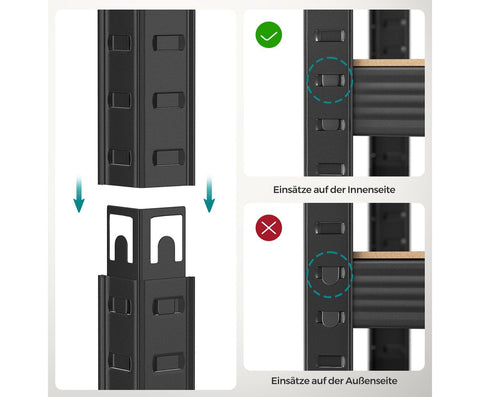 Einsätze auf der Innenseite

Einsätze auf der Außenseite