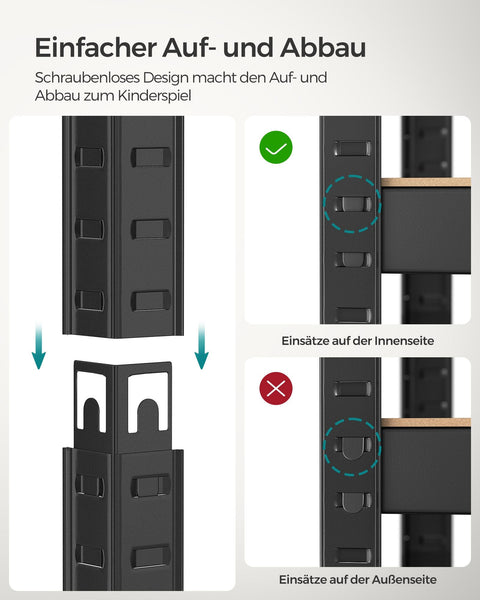 Einfacher Auf- und Abbau

Schraubenloses Design macht den Auf- und Abbau zum Kinderspiel

Einsätze auf der Innenseite

Einsätze auf der Außenseite