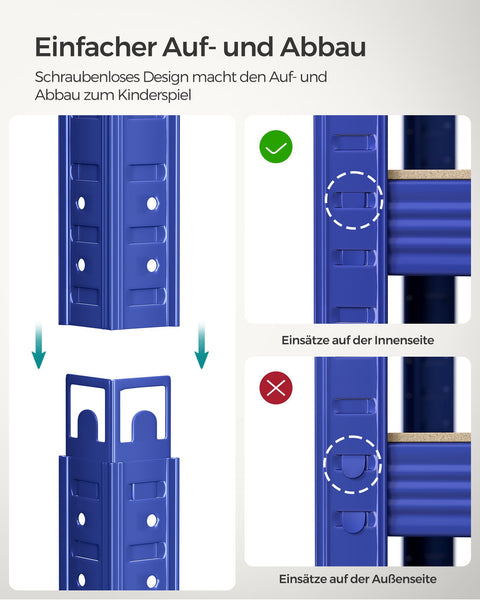 Einfacher Auf- und Abbau

Schraubenloses Design macht den Auf- und Abbau zum Kinderspiel

Einsätze auf der Innenseite

Einsätze auf der Außenseite