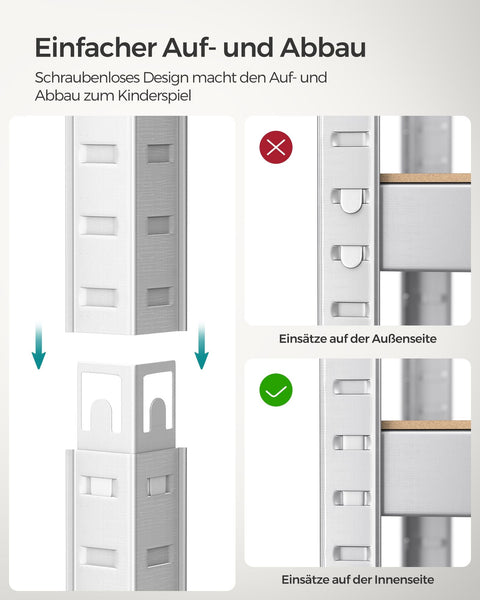 Einfacher Auf- und Abbau

Schraubenloses Design macht den Auf- und Abbau zum Kinderspiel

Einsätze auf der Außenseite

Einsätze auf der Innenseite