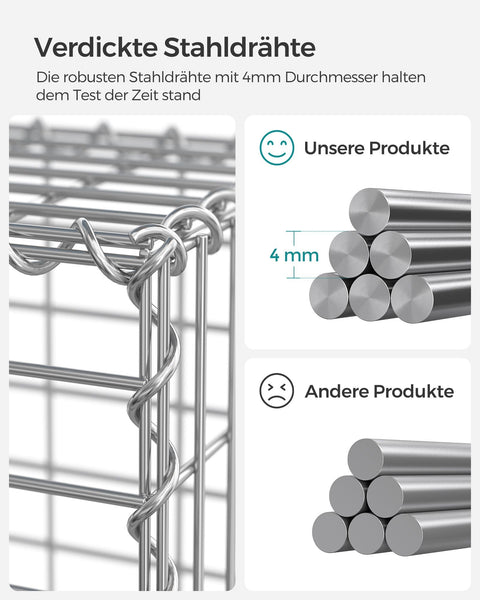 Verdickte Stahldrähte

Die robusten Stahldrähte mit 4mm Durchmesser halten dem Test der Zeit stand

Unsere Produkte

4 mm

Andere Produkte