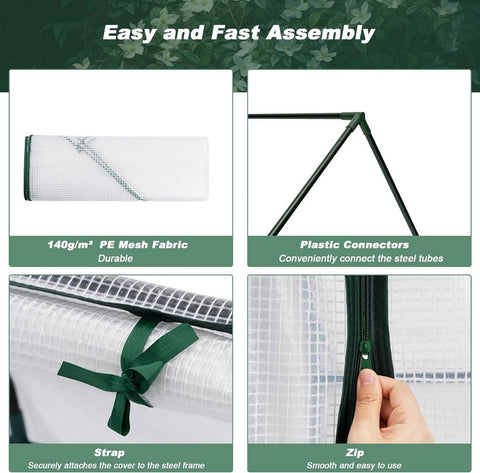 Easy and Fast Assembly

140g/m² PE Mesh Fabric
Durable

Plastic Connectors
Conveniently connect the steel tubes

Strap
Securely attaches the cover to the steel frame

Zip
Smooth and easy to use