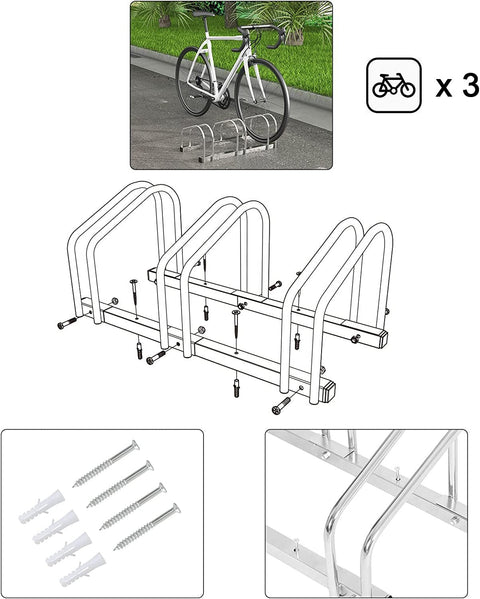 x 3