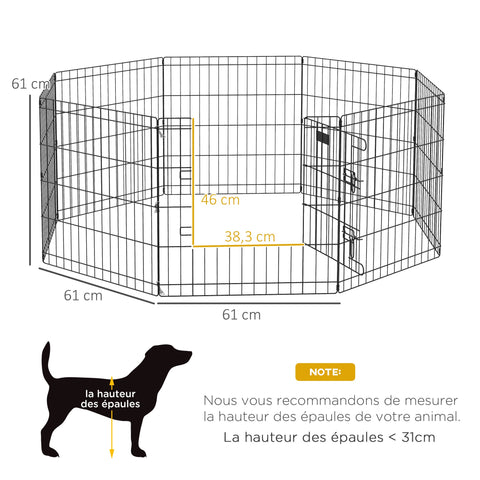 61 cm

46 cm

38,3 cm

61 cm

61 cm

la hauteur des épaules

NOTE:

Nous vous recommandons de mesurer la hauteur des épaules de votre animal.

La hauteur des épaules < 31cm