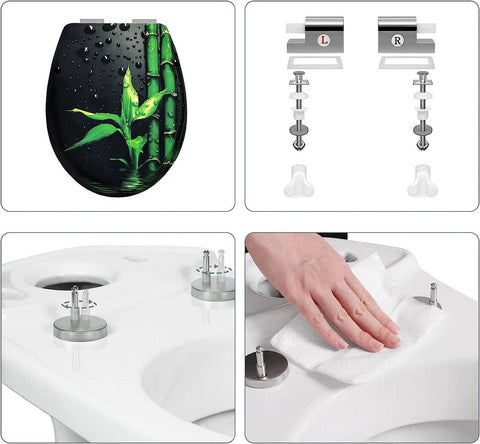 L
R