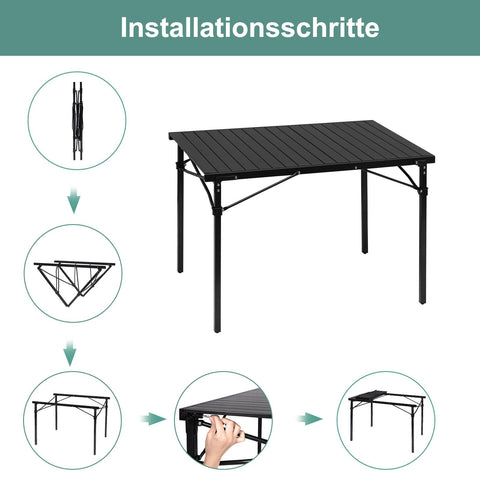 Installationsschritte