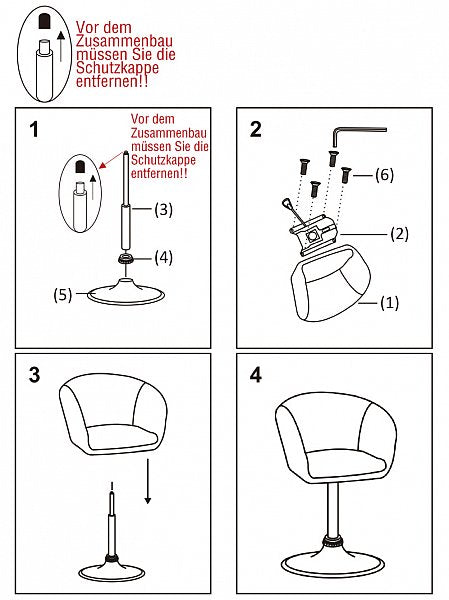 Vor dem Zusammenbau müssen Sie die Schutzkappe entfernen!!

1

Vor dem Zusammenbau müssen Sie die Schutzkappe entfernen!!

(3)

(4)

(5)

2

(6)

(2)

(1)

3

4