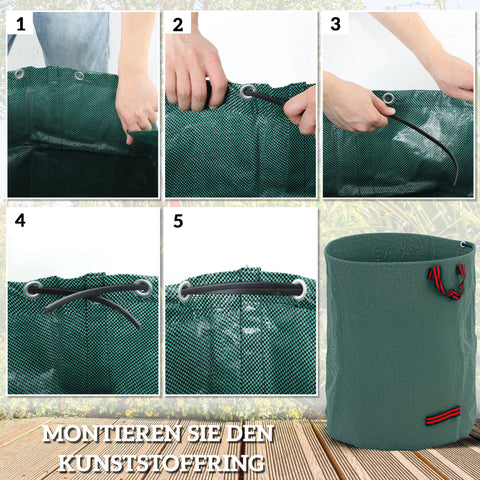 1

2

3

4

5

MONTIEREN SIE DEN KUNSTSTOFFRING