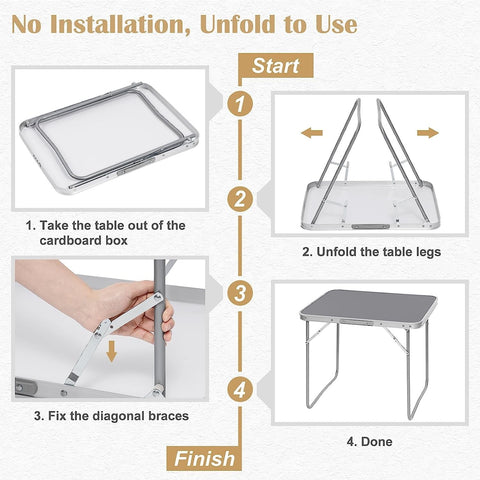 No Installation, Unfold to Use

Start

1

1. Take the table out of the cardboard box

2

2. Unfold the table legs

3

3. Fix the diagonal braces

4

4. Done

Finish