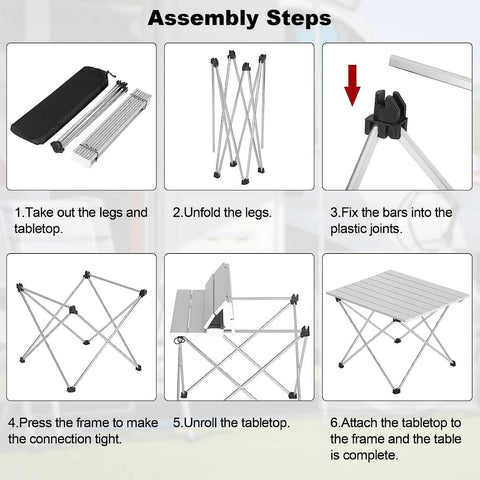 Assembly Steps

1.Take out the legs and tabletop.

2.Unfold the legs.

3.Fix the bars into the plastic joints.

4.Press the frame to make the connection tight.

5.Unroll the tabletop.

6.Attach the tabletop to the frame and the table is complete.