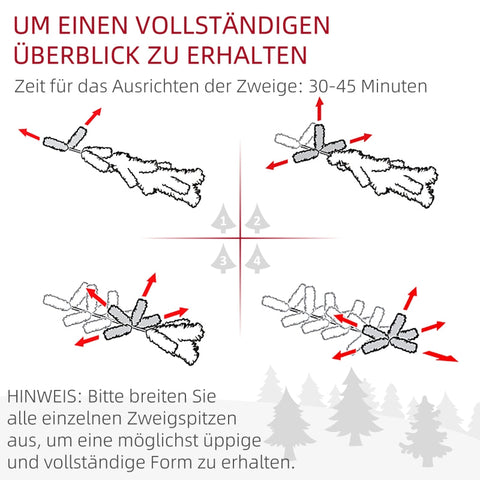 UM EINEN VOLLSTÄNDIGEN ÜBERBLICK ZU ERHALTEN

Zeit für das Ausrichten der Zweige: 30-45 Minuten

1 2 3 4

HINWEIS: Bitte breiten Sie alle einzelnen Zweigspitzen aus, um eine möglichst üppige und vollständige Form zu erhalten.