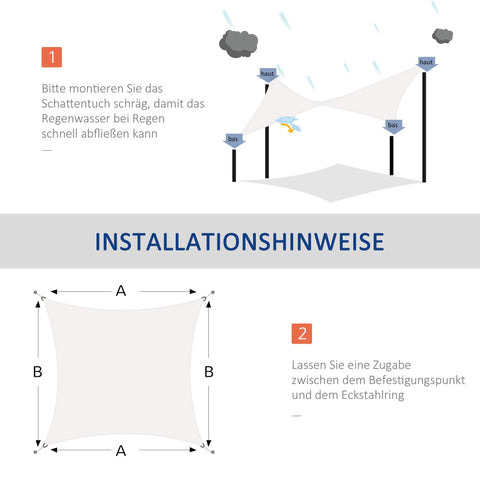 1

Bitte montieren Sie das Schattentuch schräg, damit das Regenwasser bei Regen schnell abfließen kann

—

haut

haut

bas

bas

INSTALLATIONSHINWEISE

A

B

B

A

2

Lassen Sie eine Zugabe zwischen dem Befestigungspunkt und dem Eckstahlring

—