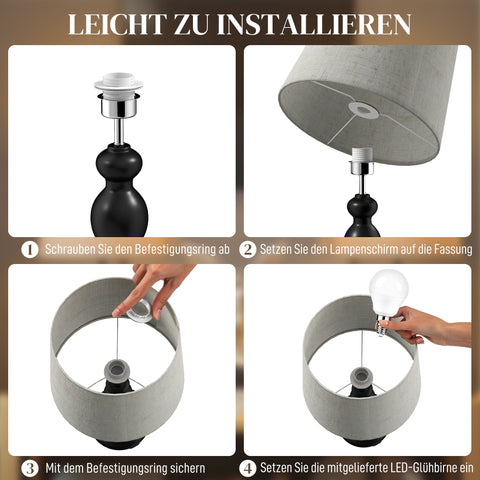 LEICHT ZU INSTALLIEREN

1 Schrauben Sie den Befestigungsring ab

2 Setzen Sie den Lampenschirm auf die Fassung

3 Mit dem Befestigungsring sichern

4 Setzen Sie die mitgelieferte LED-Glühbirne ein