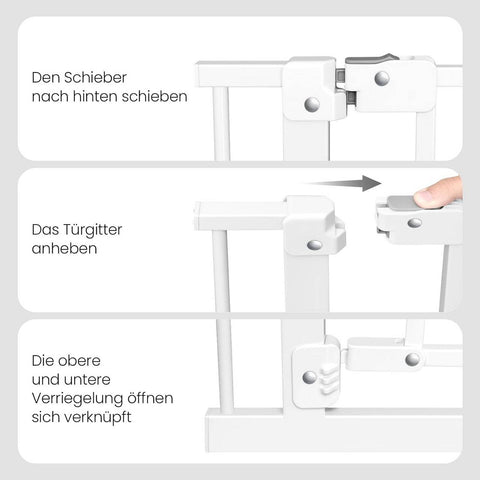 Den Schieber nach hinten schieben

Das Türgitter anheben

Die obere und untere Verriegelung öffnen sich verknüpft