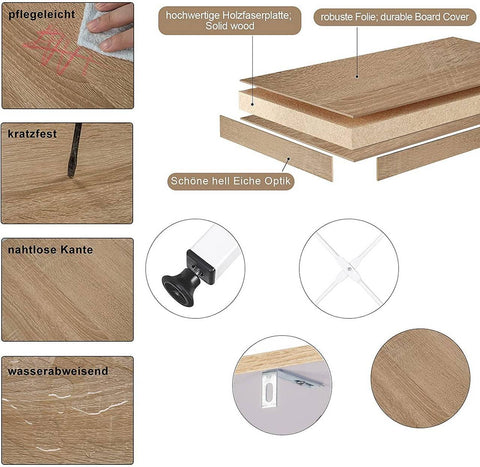 pflegeleicht

kratzfest

nahtlose Kante

wasserabweisend

hochwertige Holzfaserplatte; Solid wood

robuste Folie; durable Board Cover

Schöne hell Eiche Optik