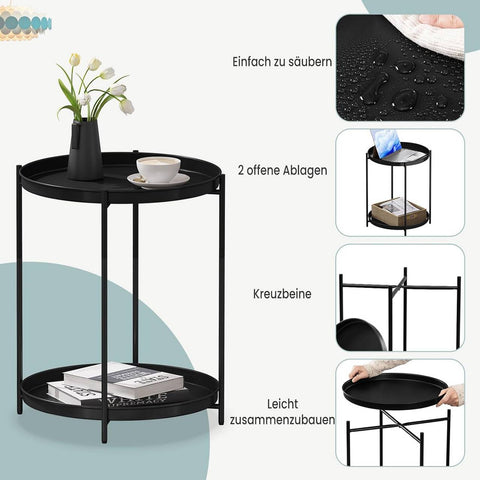 Einfach zu säubern

2 offene Ablagen

Kreuzbeine

Leicht zusammenzubauen