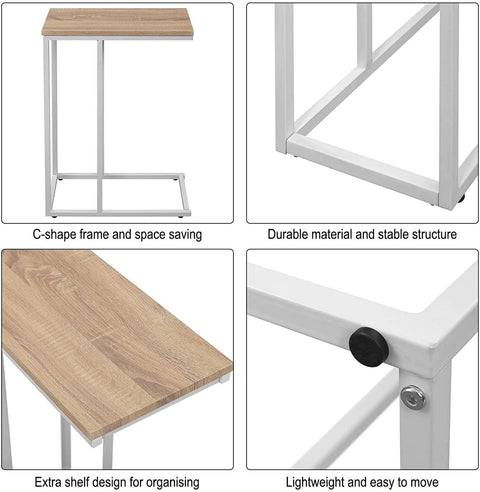 C-shape frame and space saving

Durable material and stable structure

Extra shelf design for organising

Lightweight and easy to move