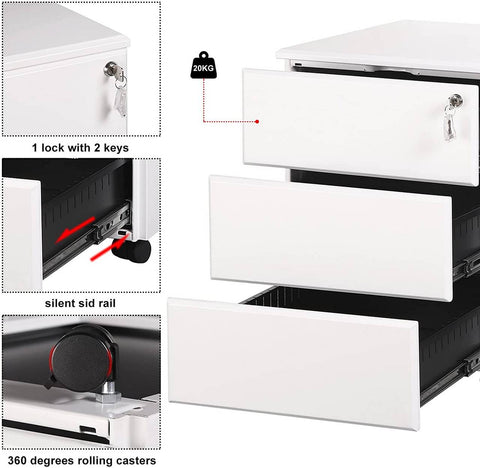 1 lock with 2 keys

silent sid rail

360 degrees rolling casters

20KG