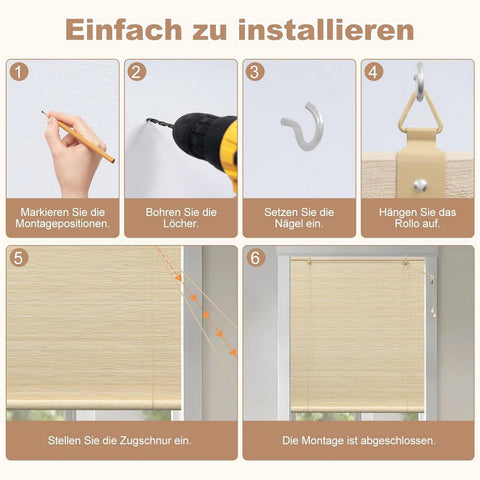 Einfach zu installieren

1
Markieren Sie die Montagepositionen.

2
Bohren Sie die Löcher.

3
Setzen Sie die Nägel ein.

4
Hängen Sie das Rollo auf.

5
Stellen Sie die Zugschnur ein.

6
Die Montage ist abgeschlossen.