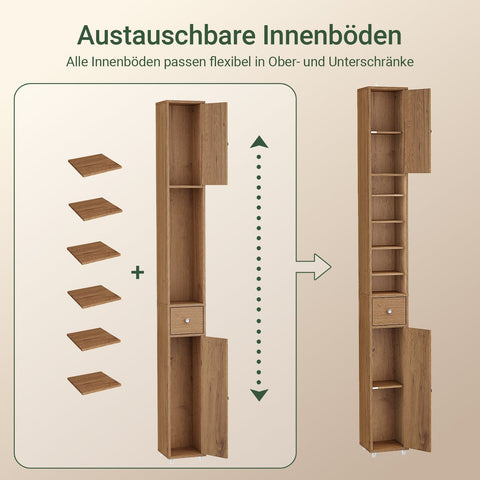 Austauschbare Innenböden

Alle Innenböden passen flexibel in Ober- und Unterschränke

+