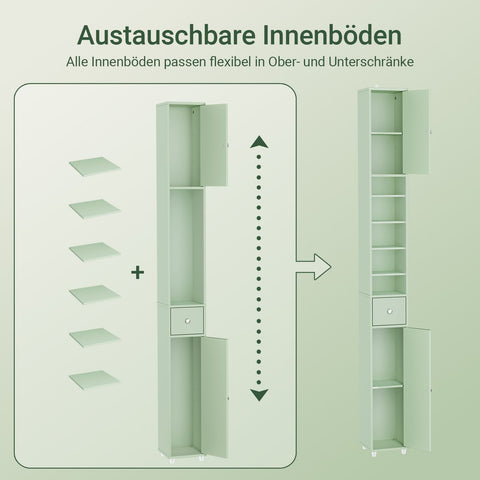 Austauschbare Innenböden

Alle Innenböden passen flexibel in Ober- und Unterschränke

+