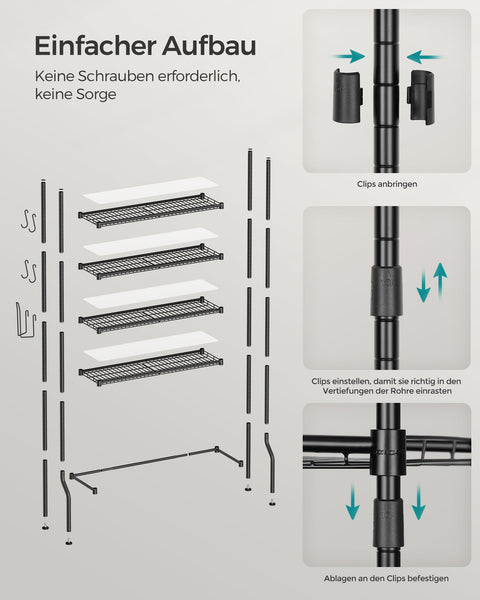 Einfacher Aufbau

Keine Schrauben erforderlich, keine Sorge

Clips anbringen

Clips einstellen, damit sie richtig in den Vertiefungen der Rohre einrasten

Ablagen an den Clips befestigen