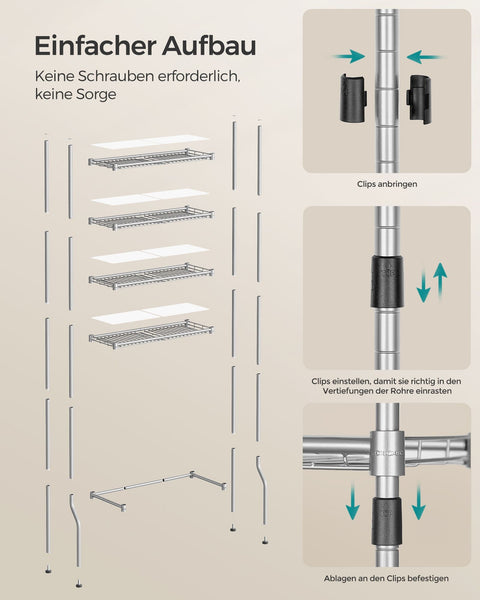 Einfacher Aufbau

Keine Schrauben erforderlich, keine Sorge

Clips anbringen

Clips einstellen, damit sie richtig in den Vertiefungen der Rohre einrasten

Ablagen an den Clips befestigen