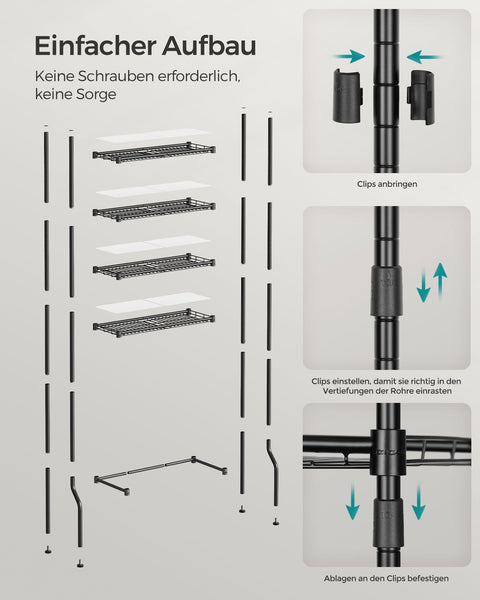 Einfacher Aufbau

Keine Schrauben erforderlich, keine Sorge

Clips anbringen

Clips einstellen, damit sie richtig in den Vertiefungen der Rohre einrasten

Ablagen an den Clips befestigen