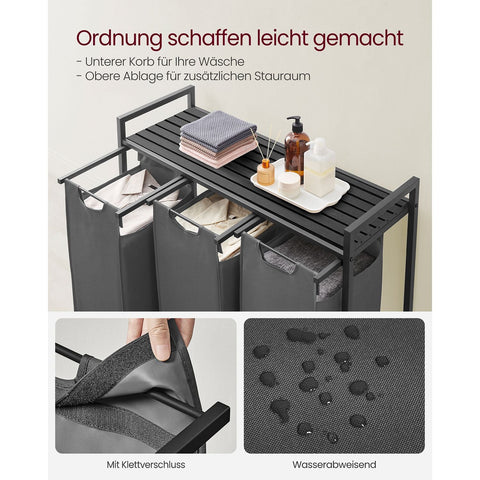 Ordnung schaffen leicht gemacht
- Unterer Korb für Ihre Wäsche
- Obere Ablage für zusätzlichen Stauraum

Mit Klettverschluss

Wasserabweisend