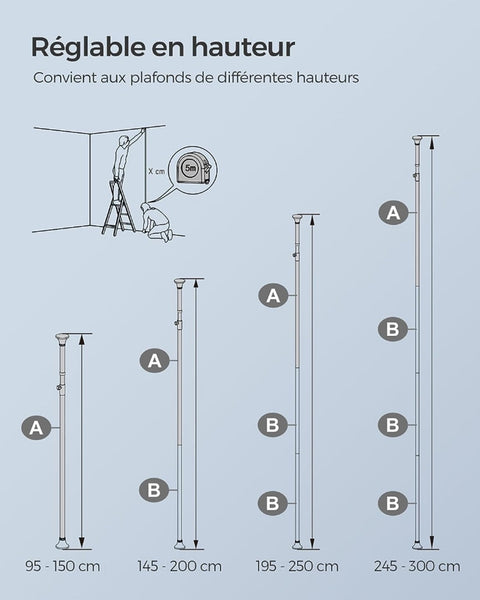 Réglable en hauteur

Convient aux plafonds de différentes hauteurs

X cm

5m

A

95 - 150 cm

A

B

145 - 200 cm

A

B

B

195 - 250 cm

A

B

B

B

245 - 300 cm