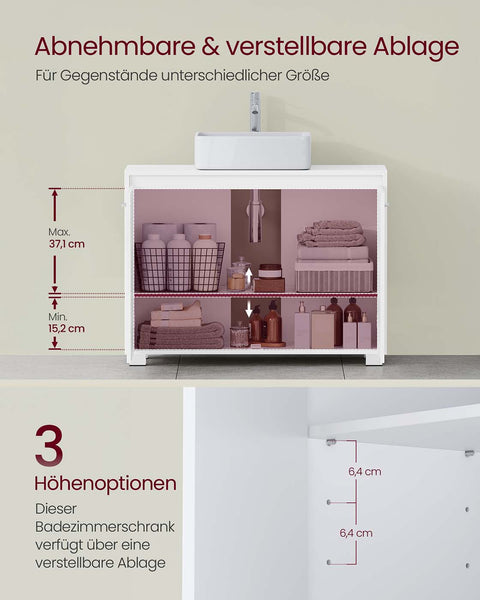 Abnehmbare & verstellbare Ablage

Für Gegenstände unterschiedlicher Größe

Max.
37,1 cm

Min.
15,2 cm

3

Höhenoptionen

Dieser Badezimmerschrank verfügt über eine verstellbare Ablage

6,4 cm

6,4 cm