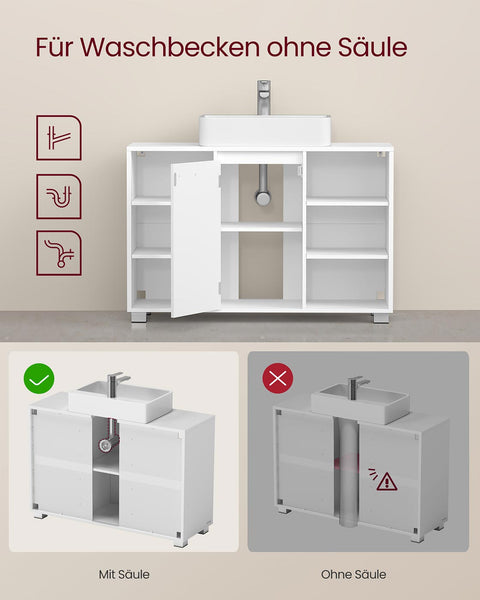 Für Waschbecken ohne Säule

Mit Säule

Ohne Säule