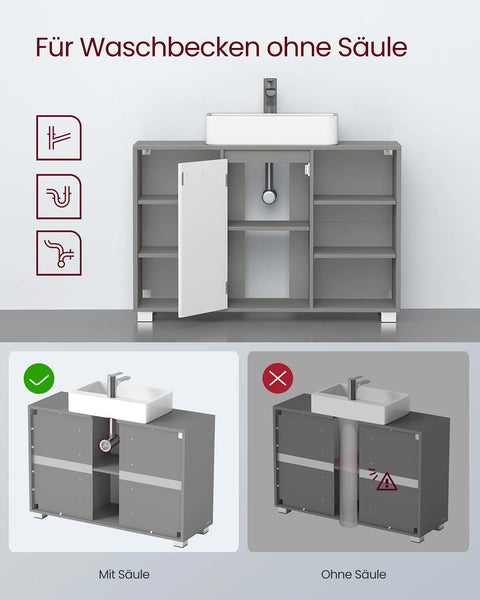 Für Waschbecken ohne Säule

Mit Säule

Ohne Säule