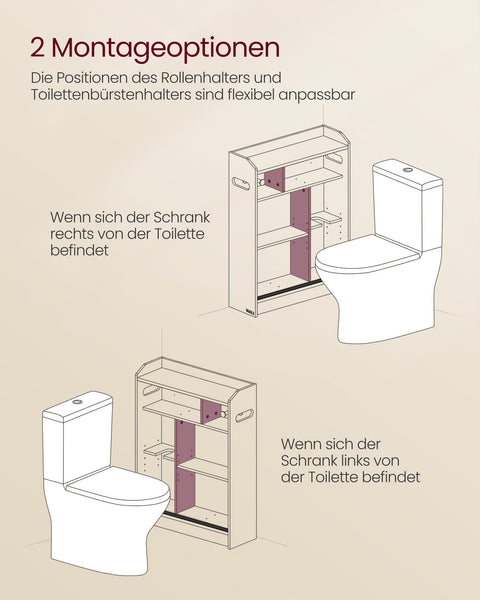 2 Montageoptionen

Die Positionen des Rollenhalters und Toilettenbürstenhalters sind flexibel anpassbar

Wenn sich der Schrank rechts von der Toilette befindet

Wenn sich der Schrank links von der Toilette befindet