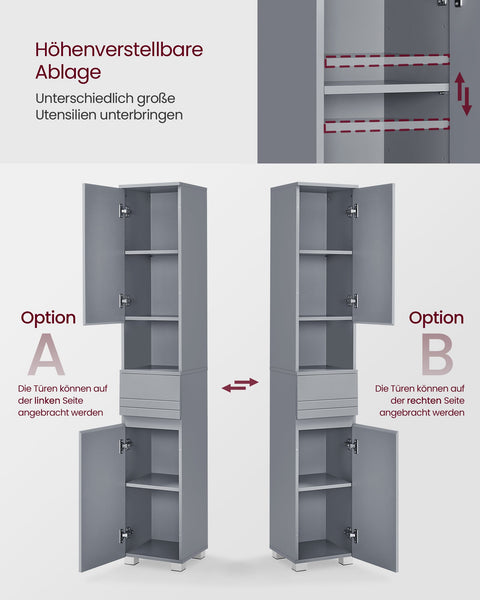 Höhenverstellbare Ablage

Unterschiedlich große Utensilien unterbringen

Option

A

Die Türen können auf der linken Seite angebracht werden

Option

B

Die Türen können auf der rechten Seite angebracht werden