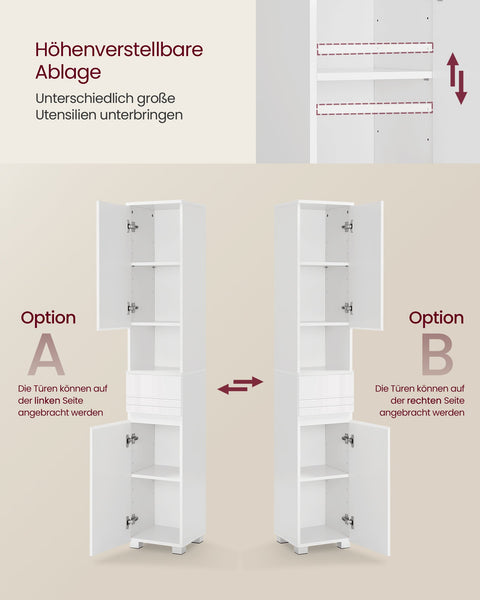 Höhenverstellbare Ablage

Unterschiedlich große Utensilien unterbringen

Option

A

Die Türen können auf der linken Seite angebracht werden

Option

B

Die Türen können auf der rechten Seite angebracht werden