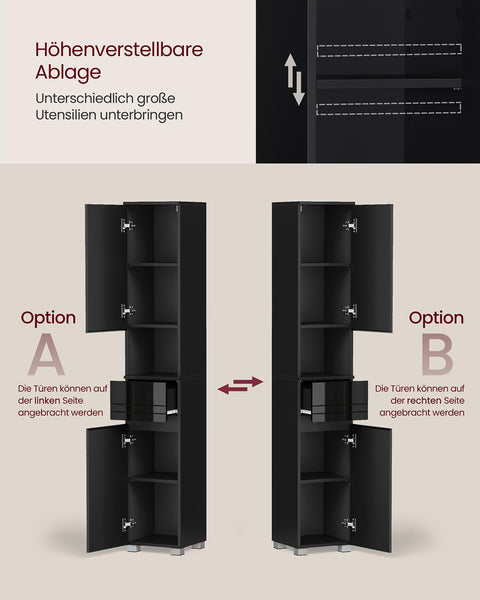 Höhenverstellbare Ablage

Unterschiedlich große Utensilien unterbringen

Option

A

Die Türen können auf der linken Seite angebracht werden

Option

B

Die Türen können auf der rechten Seite angebracht werden