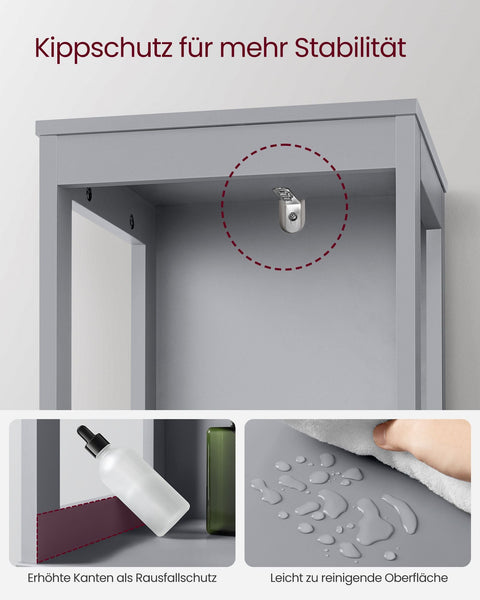 Kippschutz für mehr Stabilität

Erhöhte Kanten als Rausfallschutz

Leicht zu reinigende Oberfläche