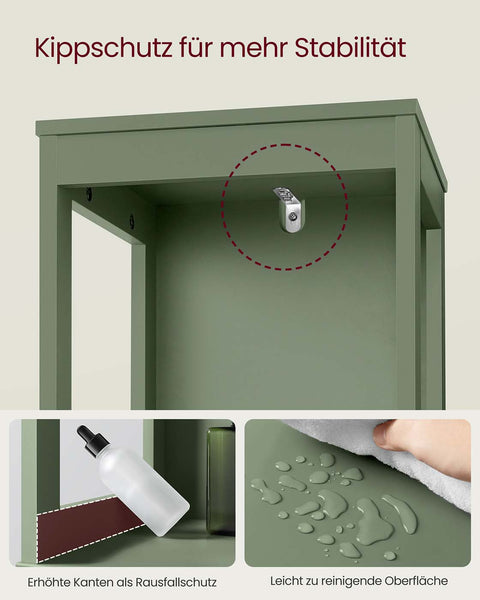 Kippschutz für mehr Stabilität

Erhöhte Kanten als Rausfallschutz

Leicht zu reinigende Oberfläche