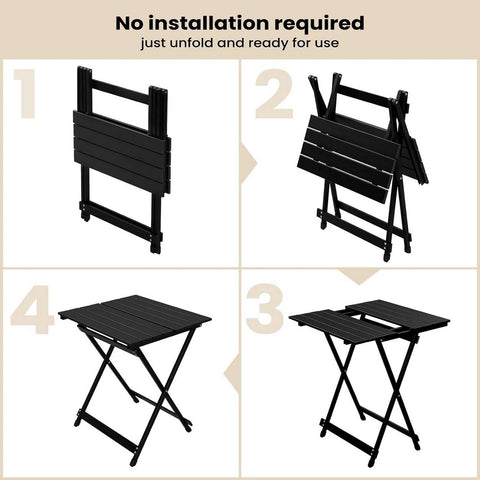 No installation required
just unfold and ready for use

1

2

4

3