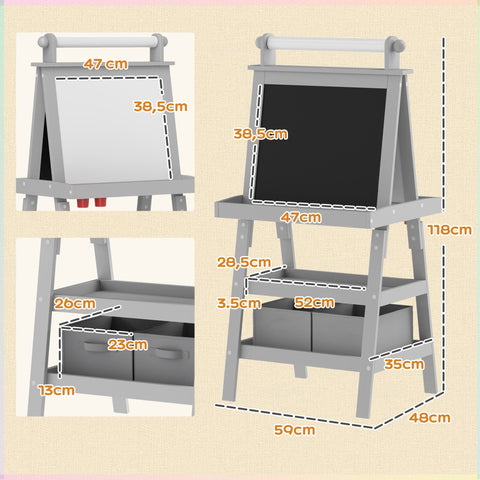 47 cm
38,5cm
26cm
23cm
13cm
38,5cm
47cm
118cm
28,5cm
3.5cm
52cm
35cm
59cm
48cm